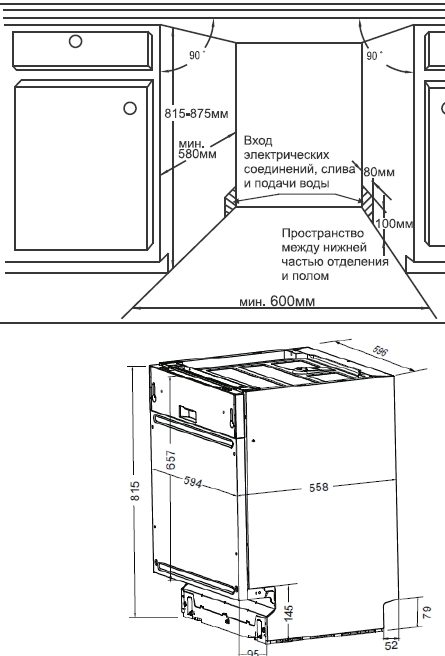 90°
90°
815-875мм
мин. 580мм
Вход электрических соединений, слива и подачи воды
80мм
100мм
Пространство между нижней частью отделения и полом
мин. 600мм

596
815
657
594
558
145
79
52
95