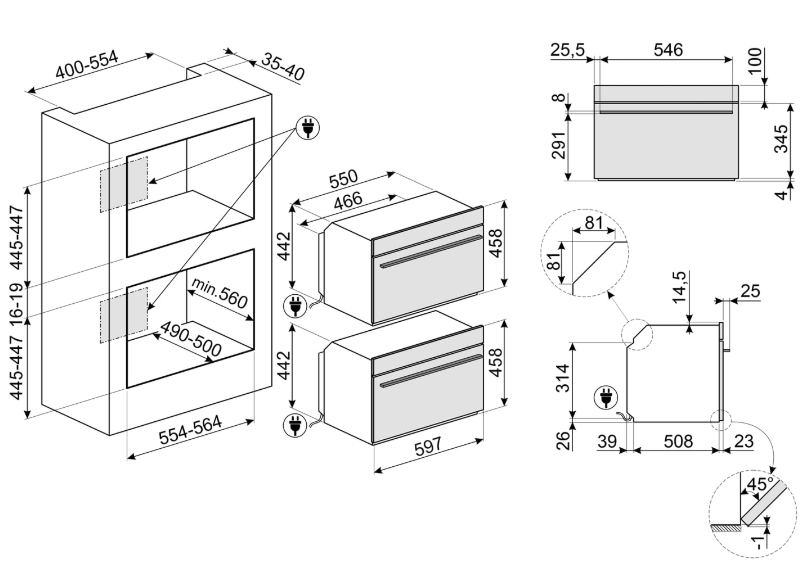 400-554
35-40
445-447
16-19
445-447
min.560
490-500
554-564
550
466
442
458
442
458
597
25,5
546
100
8
291
345
4
81
81
14,5
25
314
26
39
508
23
45°
-1