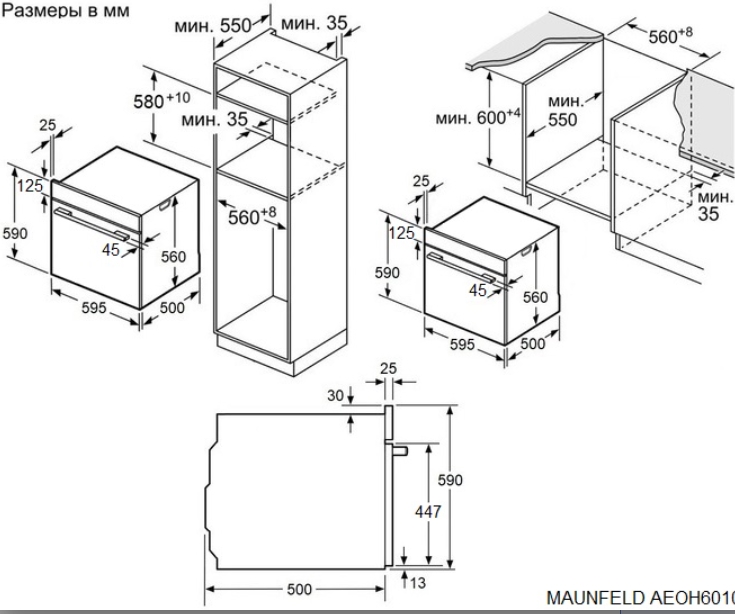 Размеры в мм

мин. 550
мин. 35
$580^{+10}$
мин. 35
$560^{+8}$
25
125
590
45
560
595
500

$560^{+8}$
мин. $600^{+4}$
мин. 550
мин. 35
25
125
590
45
560
595
500

25
30
590
447
13
500

MAUNFELD AEOH6010