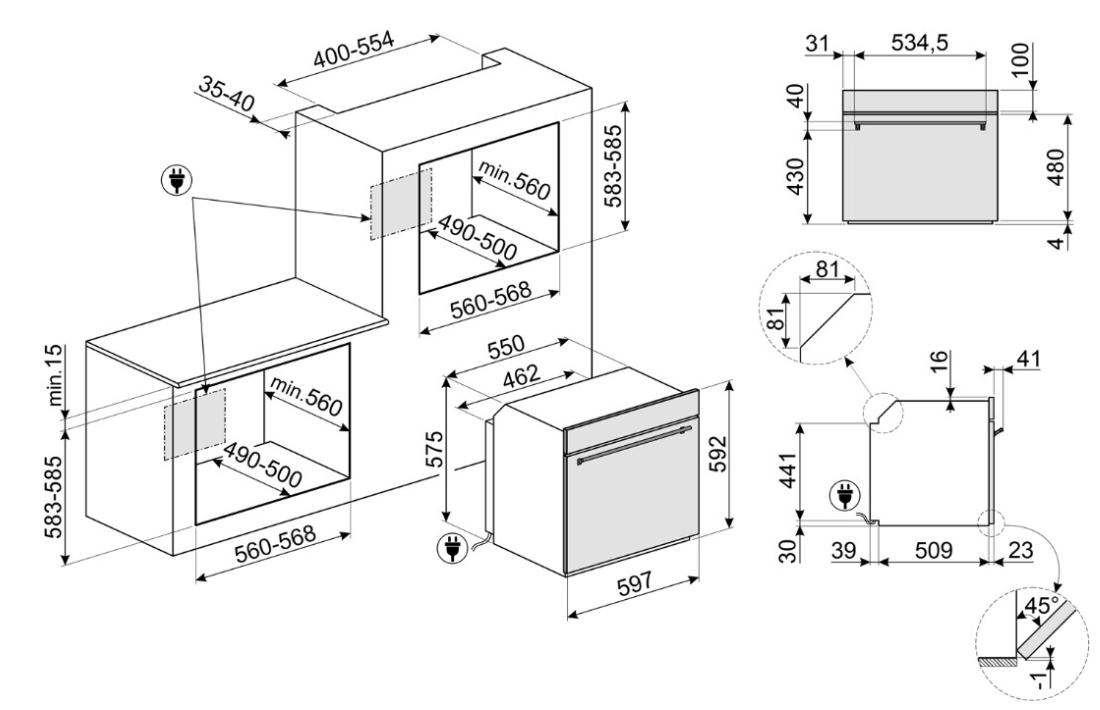 400-554
35-40
583-585
min.560
490-500
560-568
min.15
583-585
min.560
490-500
560-568
550
462
575
592
597
31
534,5
100
40
430
480
4
81
81
16
41
441
30
39
509
23
45°
-1