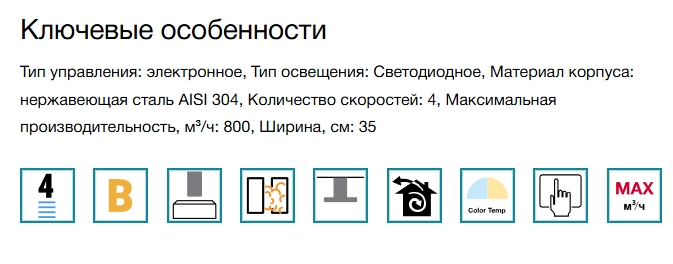 Ключевые особенности

Тип управления: электронное, Тип освещения: Светодиодное, Материал корпуса: нержавеющая сталь AISI 304, Количество скоростей: 4, Максимальная производительность, м³/ч: 800, Ширина, см: 35

4

B

Color Temp

MAX
м³/ч