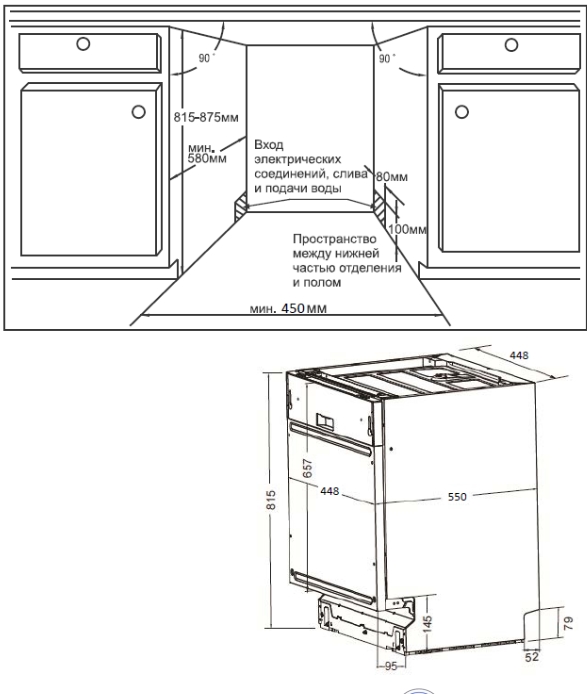 90°

90°

815-875мм

мин. 580мм

Вход электрических соединений, слива и подачи воды

80мм

100мм

Пространство между нижней частью отделения и полом

мин. 450мм

448

815

657

448

550

145

79

95

52