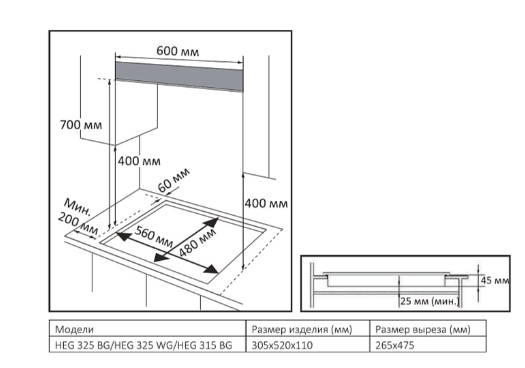 600 мм

700 мм

400 мм

60 мм

Мин. 200 мм

560 мм

480 мм

400 мм

45 мм

25 мм (мин.)

| Модели | Размер изделия (мм) | Размер выреза (мм) |
|---|---|---|
| HEG 325 BG/HEG 325 WG/HEG 315 BG | 305x520x110 | 265x475 |