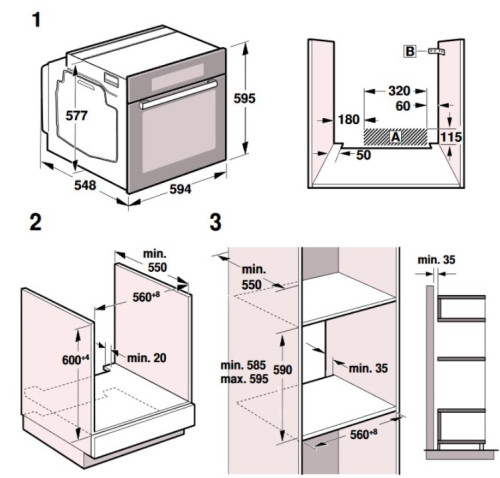 1

577

595

548

594

B

320

60

180

A

115

50

2

min. 550

$560^{+8}$

$600^{+4}$

min. 20

3

min. 550

min. 585
max. 595

590

min. 35

$560^{+8}$

min. 35