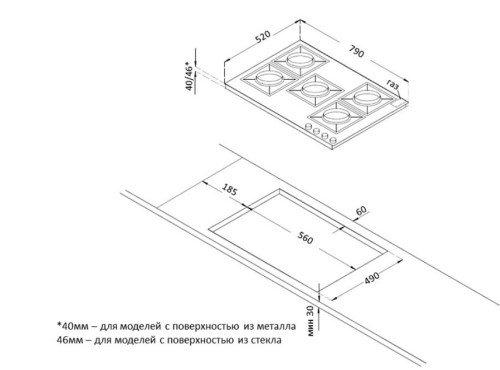 520
790
40/46*
газ
185
60
560
490
мин 30

*40мм – для моделей с поверхностью из металла
46мм – для моделей с поверхностью из стекла