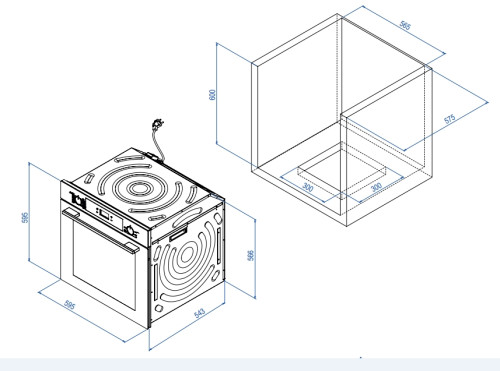 565

600

575

300

300

595

566

595

543