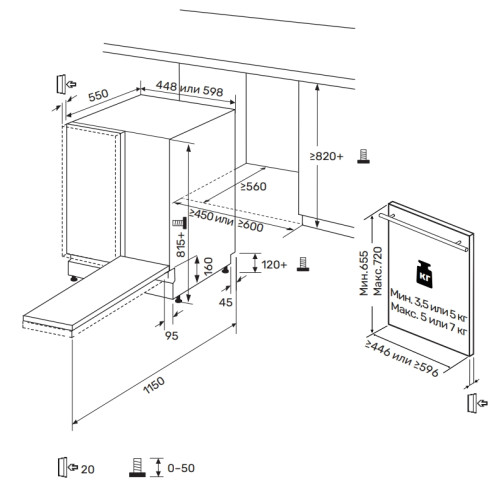 550
448 или 598
≥820+
≥560
≥450 или ≥600
815+
160
120+
45
95
1150
Мин.655
Макс.720
кг
Мин. 3,5 или 5 кг
Макс. 5 или 7 кг
≥446 или ≥596
20
0–50