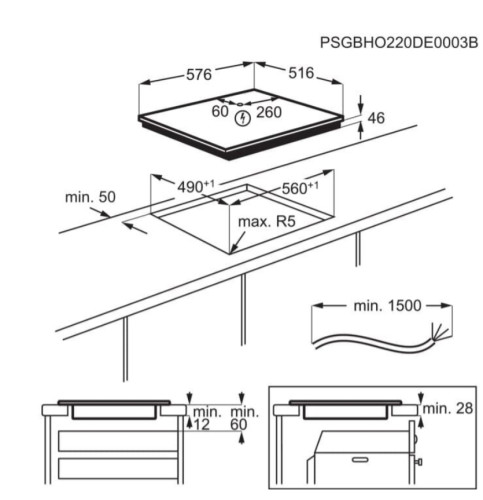 PSGBHO220DE0003B

576

516

60

260

46

$490^{+1}$

$560^{+1}$

min. 50

max. R5

min. 1500

min. 12

min. 60

min. 28