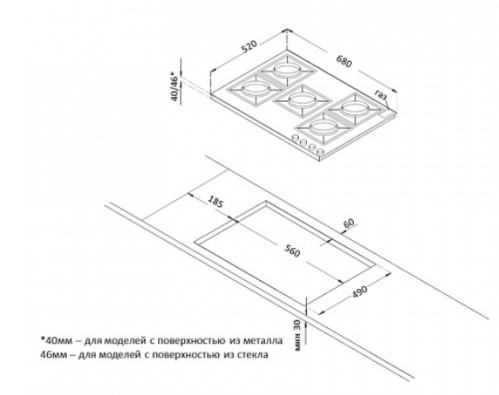 520
680
40/46*
газ
185
60
560
490
мин 30

*40мм – для моделей с поверхностью из металла
46мм – для моделей с поверхностью из стекла